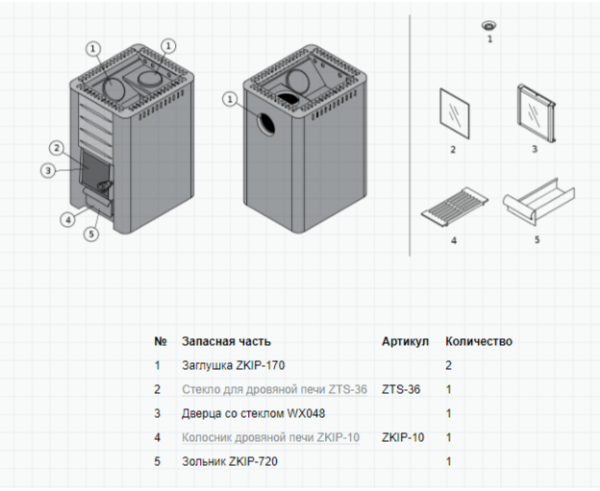 1
1
1
2
3
4
5

1
2
3
4
5

| № | Запасная часть | Артикул | Количество |
|---|---|---|---|
| 1 | Заглушка ZKIP-170 | | 2 |
| 2 | Стекло для дровяной печи ZTS-36 | ZTS-36 | 1 |
| 3 | Дверца со стеклом WX048 | | 1 |
| 4 | Колосник дровяной печи ZKIP-10 | ZKIP-10 | 1 |
| 5 | Зольник ZKIP-720 | | 1 |