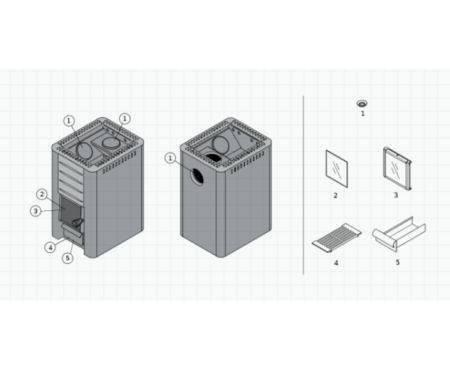 1 1
2
3
4
5
1
1
2 3
4 5