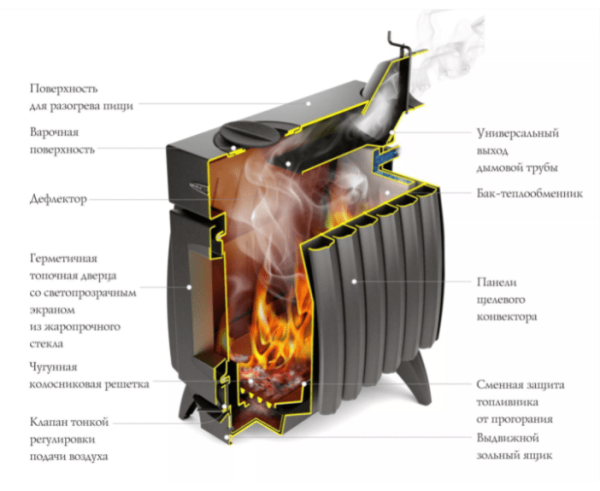 Поверхность для разогрева пищи

Варочная поверхность

Дефлектор

Герметичная топочная дверца со светопрозрачным экраном из жаропрочного стекла

Чугунная колосниковая решетка

Клапан тонкой регулировки подачи воздуха

Универсальный выход дымовой трубы

Бак-теплообменник

Панели щелевого конвектора

Сменная защита топливника от прогорания

Выдвижной зольный ящик