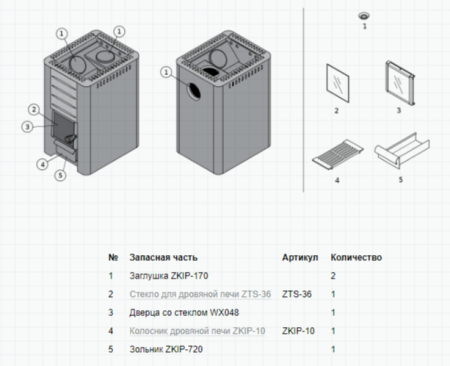 1
1
1
2
3
4
5

1
2
3
4
5

| № | Запасная часть | Артикул | Количество |
|---|---|---|---|
| 1 | Заглушка ZKIP-170 | | 2 |
| 2 | Стекло для дровяной печи ZTS-36 | ZTS-36 | 1 |
| 3 | Дверца со стеклом WX048 | | 1 |
| 4 | Колосник дровяной печи ZKIP-10 | ZKIP-10 | 1 |
| 5 | Зольник ZKIP-720 | | 1 |