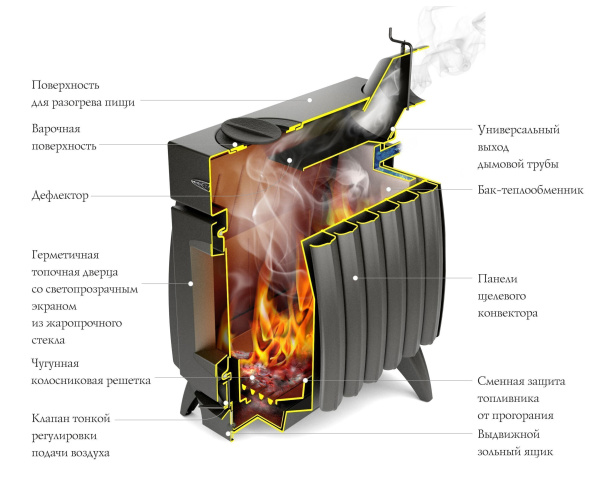 Поверхность для разогрева пищи

Варочная поверхность

Дефлектор

Герметичная топочная дверца со светопрозрачным экраном из жаропрочного стекла

Чугунная колосниковая решетка

Клапан тонкой регулировки подачи воздуха

Универсальный выход дымовой трубы

Бак-теплообменник

Панели щелевого конвектора

Сменная защита топливника от прогорания

Выдвижной зольный ящик