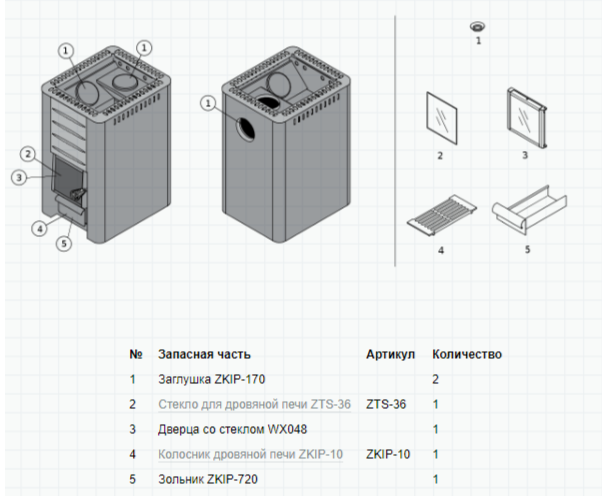 1 1

2
3

4
5

1

1

2 3

4 5

| № | Запасная часть | Артикул | Количество |
|---|---|---|---|
| 1 | Заглушка ZKIP-170 | | 2 |
| 2 | Стекло для дровяной печи ZTS-36 | ZTS-36 | 1 |
| 3 | Дверца со стеклом WX048 | | 1 |
| 4 | Колосник дровяной печи ZKIP-10 | ZKIP-10 | 1 |
| 5 | Зольник ZKIP-720 | | 1 |