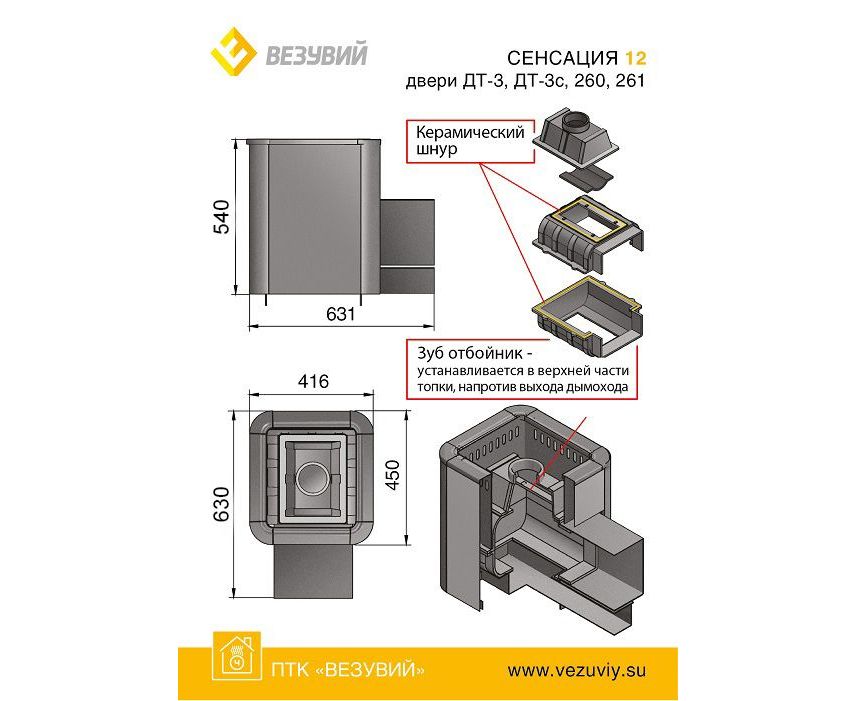 ВЕЗУВИЙ

СЕНСАЦИЯ 12
двери ДТ-3, ДТ-3с, 260, 261

Керамический шнур

540

631

Зуб отбойник - устанавливается в верхней части топки, напротив выхода дымохода

416

630

450

ПТК «ВЕЗУВИЙ»

www.vezuviy.su